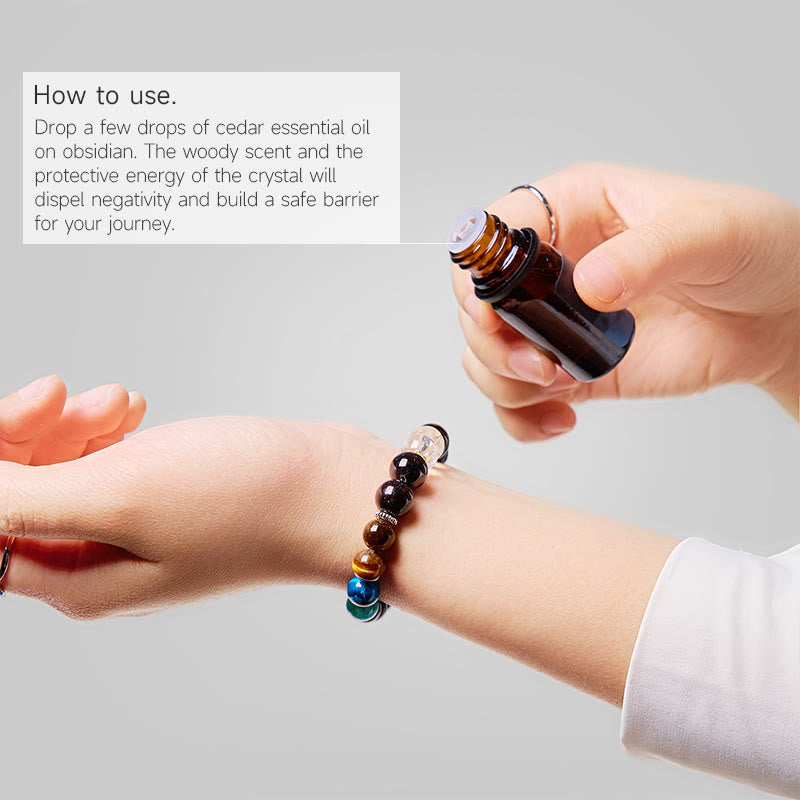 How to use.

Drop a few drops of cedar essential oil on obsidian. The woody scent and the protective energy of the crystal will dispel negativity and build a safe barrier for your journey.